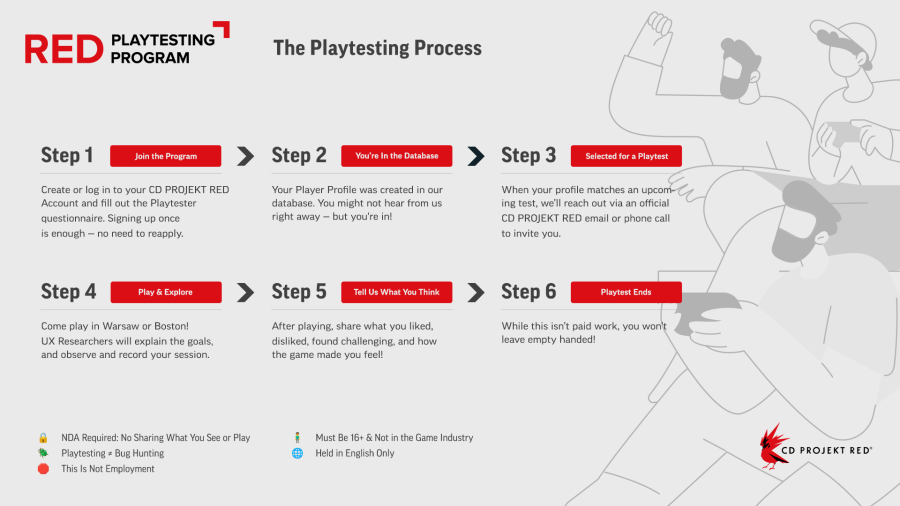 RED PLAYTESTING PROGRAM

The Playtesting Process

Step 1 Join the Program

Create or log in to your CD PROJEKT RED Account and fill out the Playtester questionnaire. Signing up once is enough — no need to reapply.

Step 2 You're In the Database

Your Player Profile was created in our database. You might not hear from us right away — but you're in!

Step 3 Selected for a Playtest

When your profile matches an upcoming test, we'll reach out via an official CD PROJEKT RED email or phone call to invite you.

Step 4 Play & Explore

Come play in Warsaw or Boston! UX Researchers will explain the goals, and observe and record your session.

Step 5 Tell Us What You Think

After playing, share what you liked, disliked, found challenging, and how the game made you feel!

Step 6 Playtest Ends

While this isn't paid work, you won't leave empty handed!

NDA Required: No Sharing What You See or Play
Playtesting ≠ Bug Hunting
This Is Not Employment

Must Be 16+ & Not in the Game Industry
Held in English Only

CD PROJEKT RED®